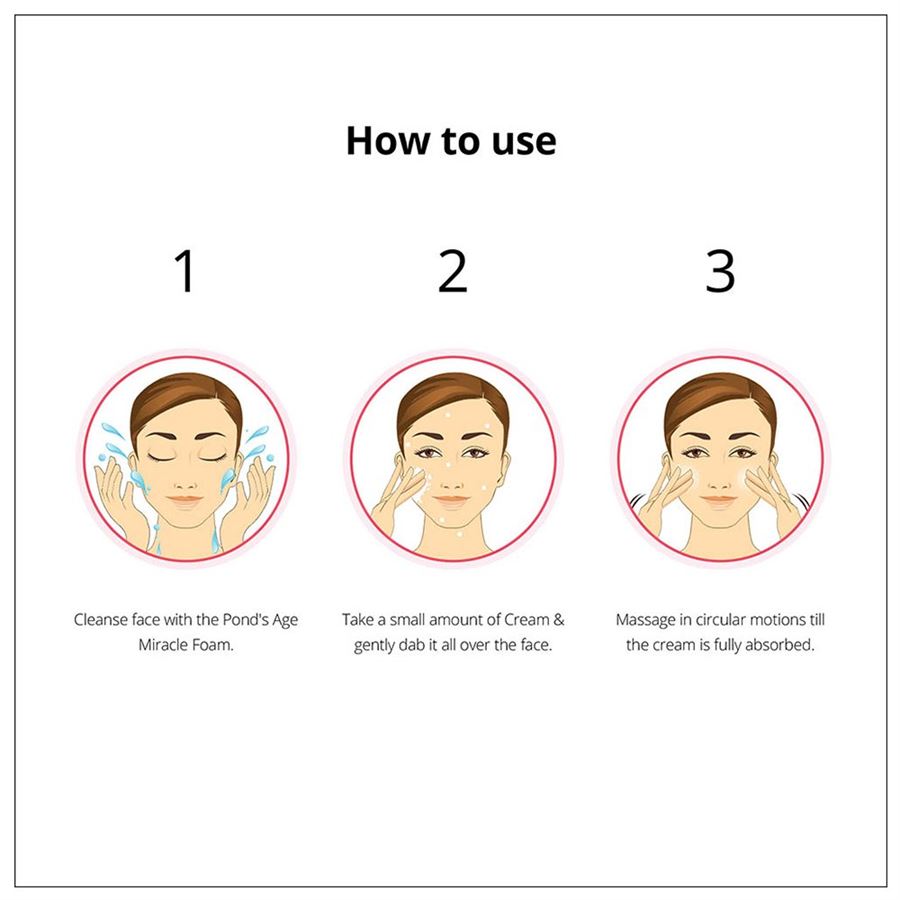 How to use

1

Cleanse face with the Pond's Age Miracle Foam.

2

Take a small amount of Cream & gently dab it all over the face.

3

Massage in circular motions till the cream is fully absorbed.